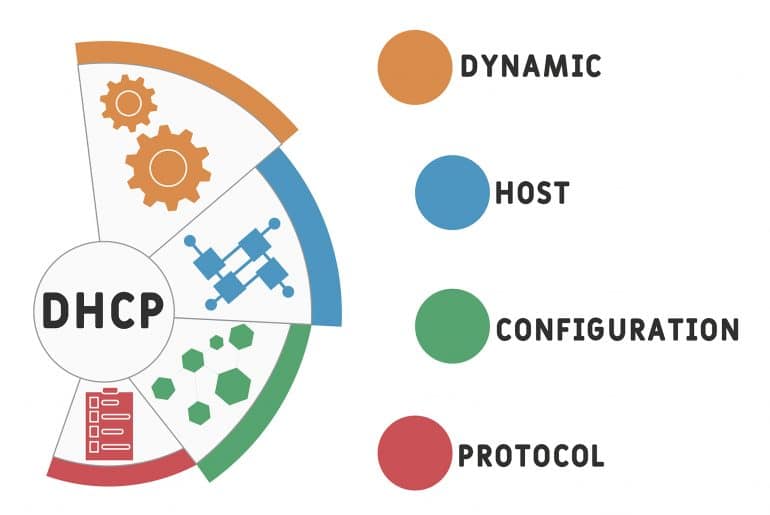 DHCP

DYNAMIC

HOST

CONFIGURATION

PROTOCOL